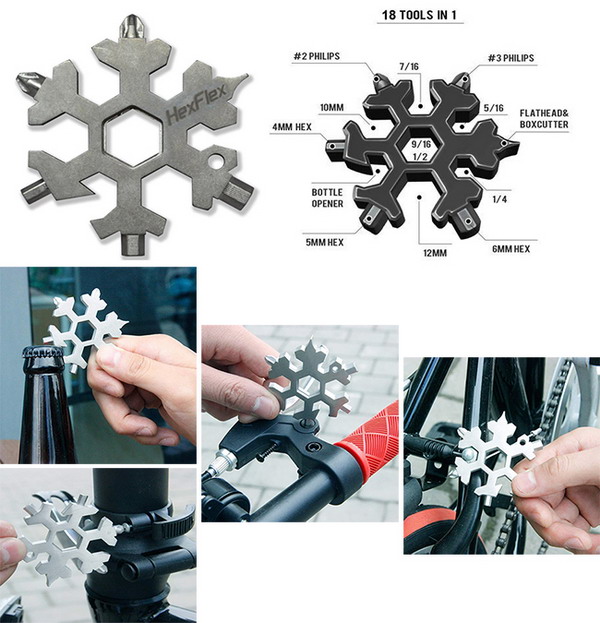 HexFlex

18 TOOLS IN 1

#2 PHILIPS

7/16

#3 PHILIPS

10MM

5/16

FLATHEAD&
BOXCUTTER

4MM HEX

9/16
1/2

BOTTLE
OPENER

1/4

5MM HEX

12MM

6MM HEX